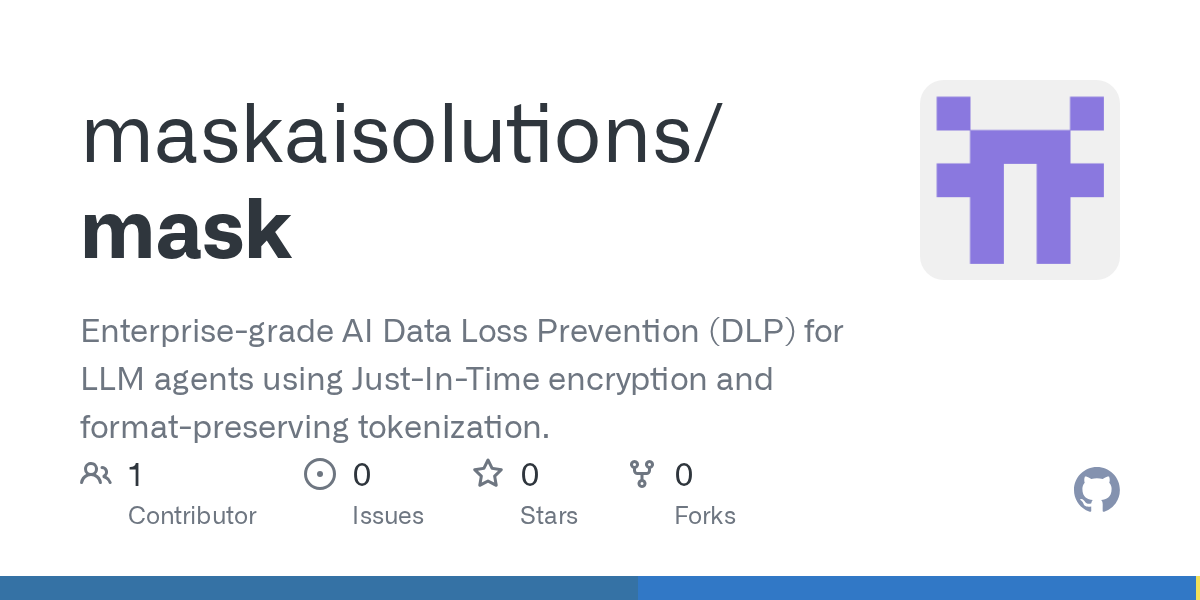 maskaisolutions/
mask

Enterprise-grade AI Data Loss Prevention (DLP) for LLM agents using Just-In-Time encryption and format-preserving tokenization.

1
Contributor

0
Issues

0
Stars

0
Forks